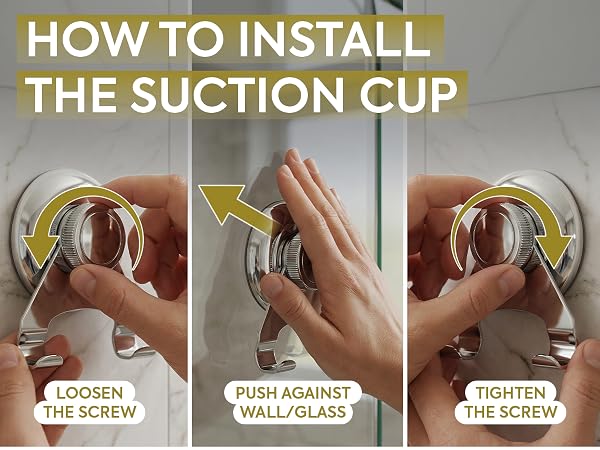 HOW TO INSTALL
THE SUCTION CUP

LOOSEN
THE SCREW

PUSH AGAINST
WALL/GLASS

TIGHTEN
THE SCREW