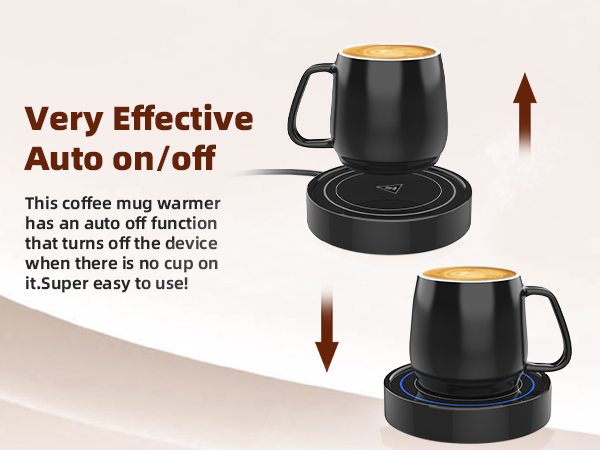 Very Effective
Auto on/off

This coffee mug warmer has an auto off function that turns off the device when there is no cup on it.Super easy to use!