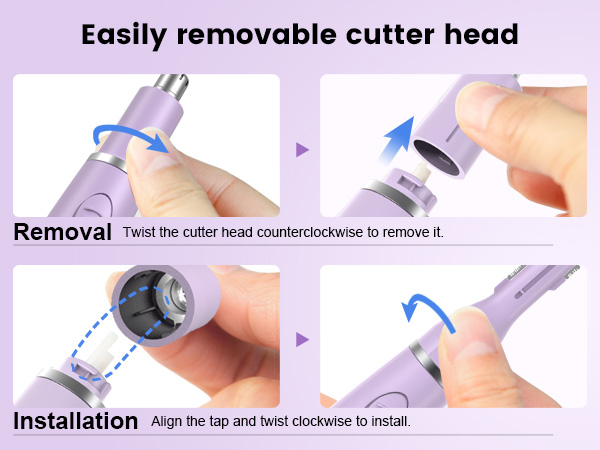 Easily removable cutter head

Removal Twist the cutter head counterclockwise to remove it.

Installation Align the tap and twist clockwise to install.