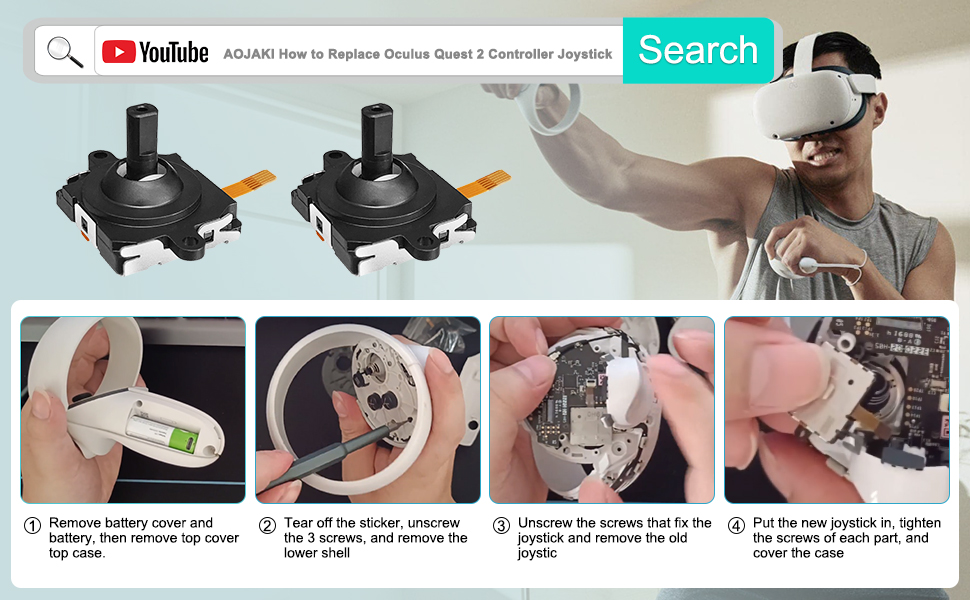 YouTube AOJAKI How to Replace Oculus Quest 2 Controller Joystick Search

① Remove battery cover and battery, then remove top cover top case.

② Tear off the sticker, unscrew the 3 screws, and remove the lower shell

③ Unscrew the screws that fix the joystick and remove the old joystic

④ Put the new joystick in, tighten the screws of each part, and cover the case