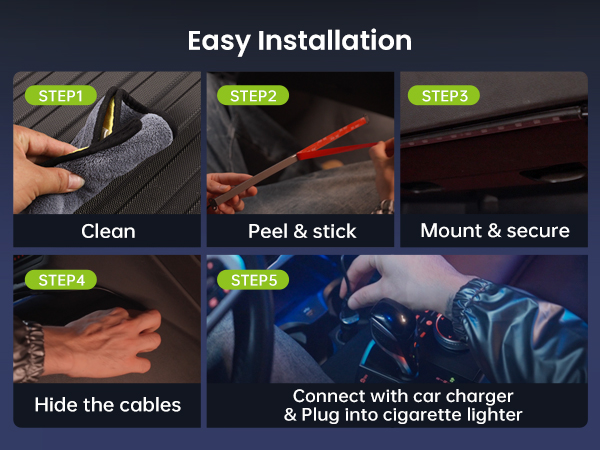 Easy Installation

STEP1

Clean

STEP2

Peel & stick

STEP3

Mount & secure

STEP4

Hide the cables

STEP5

Connect with car charger & Plug into cigarette lighter