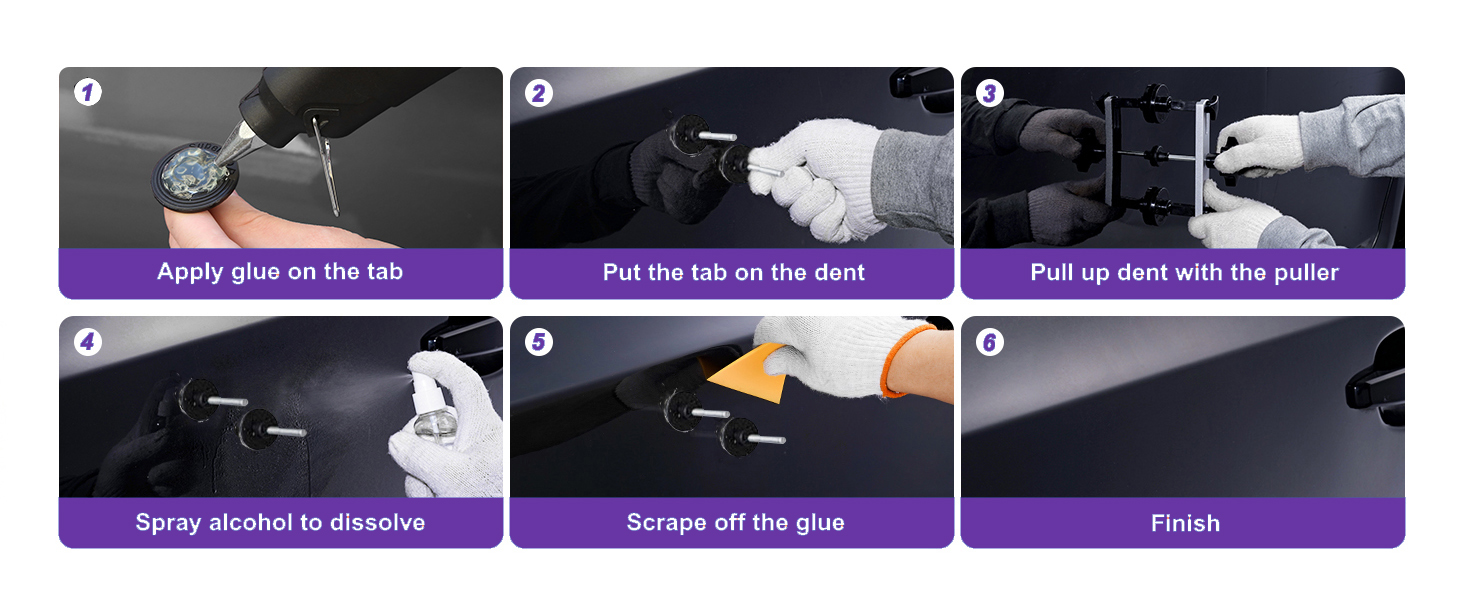 1
Apply glue on the tab

2
Put the tab on the dent

3
Pull up dent with the puller

4
Spray alcohol to dissolve

5
Scrape off the glue

6
Finish