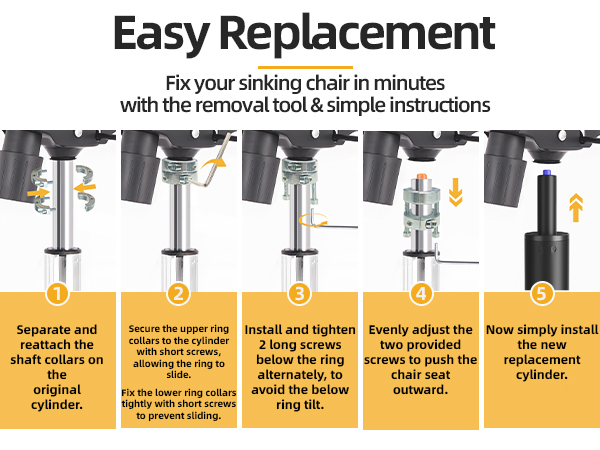 Easy Replacement

Fix your sinking chair in minutes with the removal tool & simple instructions

1

Separate and reattach the shaft collars on the original cylinder.

2

Secure the upper ring collars to the cylinder with short screws, allowing the ring to slide.

Fix the lower ring collars tightly with short screws to prevent sliding.

3

Install and tighten 2 long screws below the ring alternately, to avoid the below ring tilt.

4

Evenly adjust the two provided screws to push the chair seat outward.

5

Now simply install the new replacement cylinder.