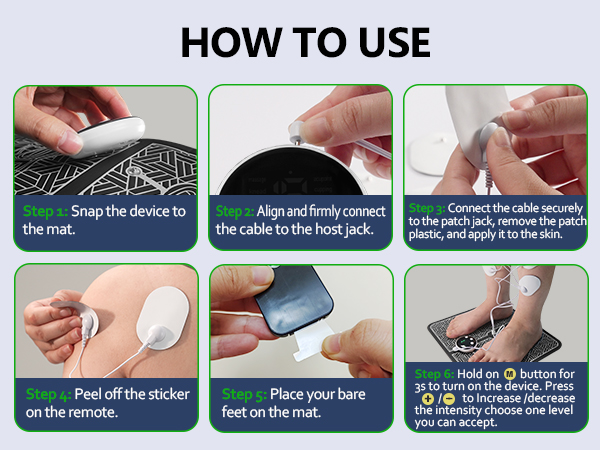 HOW TO USE

Step 1: Snap the device to the mat.

Step 2: Align and firmly connect the cable to the host jack.

Step 3: Connect the cable securely to the patch jack, remove the patch plastic, and apply it to the skin.

Step 4: Peel off the sticker on the remote.

Step 5: Place your bare feet on the mat.

Step 6: Hold on M button for 3s to turn on the device. Press + / − to Increase /decrease the intensity choose one level you can accept.