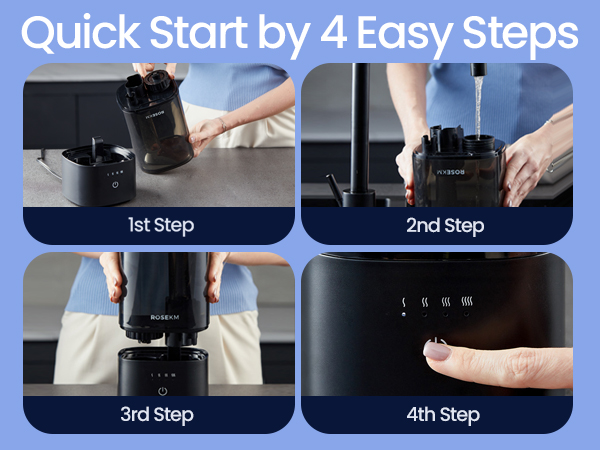 Quick Start by 4 Easy Steps

ROSEKM

1st Step

ROSEKM

2nd Step

ROSEKM

3rd Step

4th Step