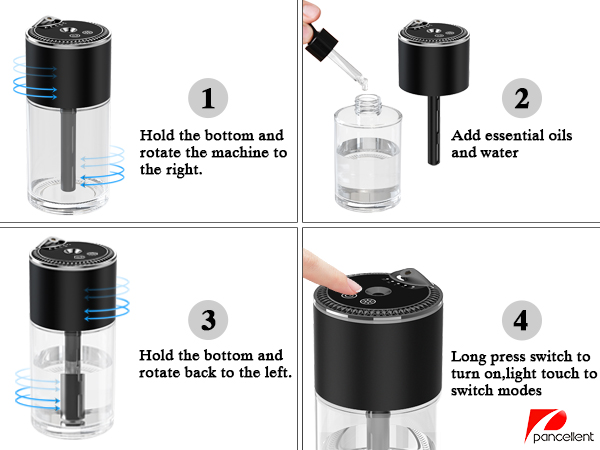 1

Hold the bottom and rotate the machine to the right.

2

Add essential oils and water

3

Hold the bottom and rotate back to the left.

4

Long press switch to turn on,light touch to switch modes

pancellent