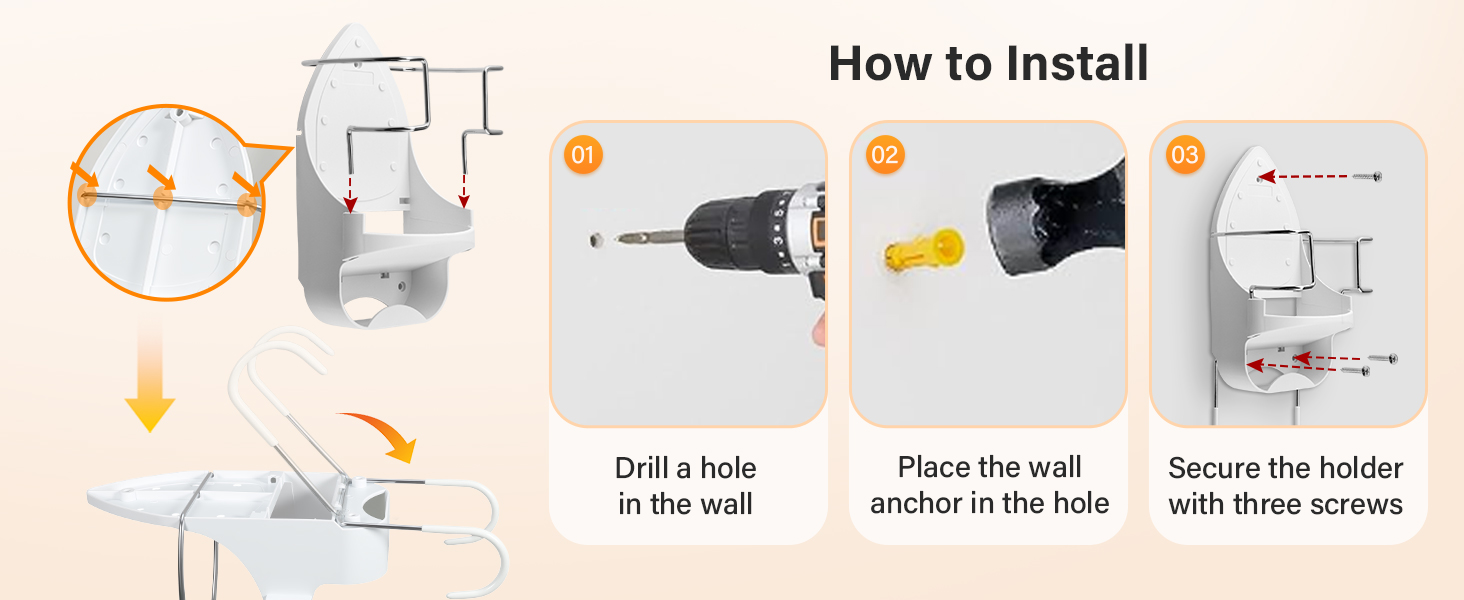 How to Install

01

Drill a hole in the wall

02

Place the wall anchor in the hole

03

Secure the holder with three screws