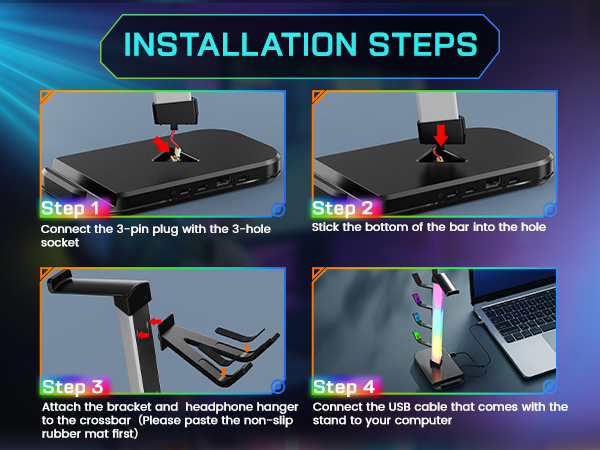 INSTALLATION STEPS

Step 1
Connect the 3-pin plug with the 3-hole socket

Step 2
Stick the bottom of the bar into the hole

Step 3
Attach the bracket and headphone hanger to the crossbar (Please paste the non-slip rubber mat first)

Step 4
Connect the USB cable that comes with the stand to your computer