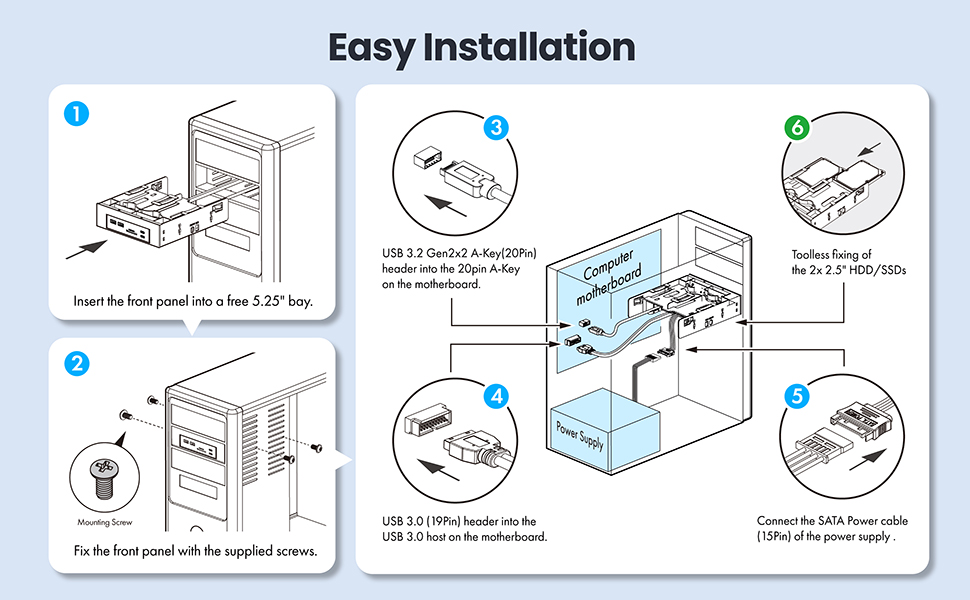 Easy Installation

1

Insert the front panel into a free 5.25" bay.

2

Mounting Screw

Fix the front panel with the supplied screws.

3

USB 3.2 Gen2x2 A-Key(20Pin) header into the 20pin A-Key on the motherboard.

Computer motherboard

Power Supply

4

USB 3.0 (19Pin) header into the USB 3.0 host on the motherboard.

6

Toolless fixing of the 2x 2.5" HDD/SSDs

5

Connect the SATA Power cable (15Pin) of the power supply .