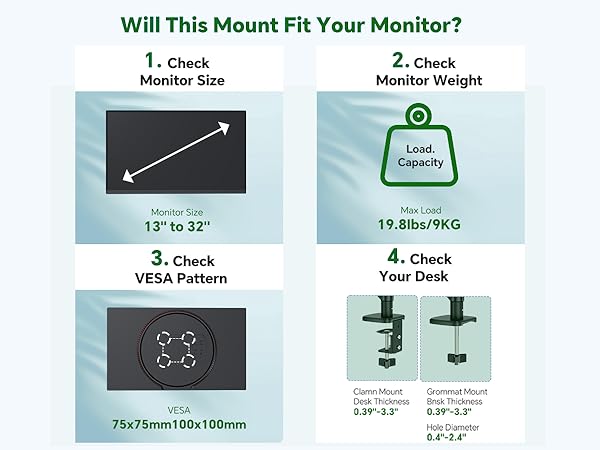 Will This Mount Fit Your Monitor?

1. Check
Monitor Size

Monitor Size
13" to 32"

2. Check
Monitor Weight

Load.
Capacity

Max Load
19.8lbs/9KG

3. Check
VESA Pattern

VESA
75x75mm100x100mm

4. Check
Your Desk

Clamn Mount
Desk Thickness
0.39"-3.3"

Grommat Mount
Bnsk Thickness
0.39"-3.3"

Hole Diameter
0.4"-2.4"