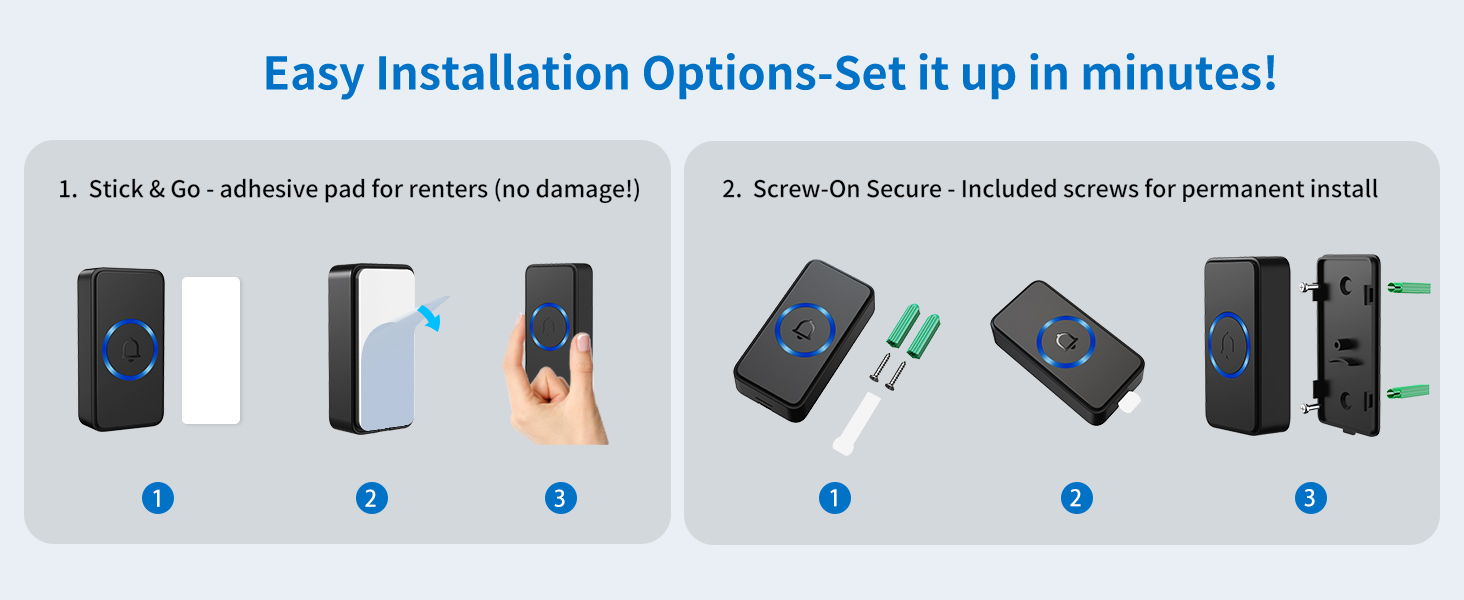 Easy Installation Options-Set it up in minutes!

1. Stick & Go - adhesive pad for renters (no damage!)

1

2

3

2. Screw-On Secure - Included screws for permanent install

1

2

3