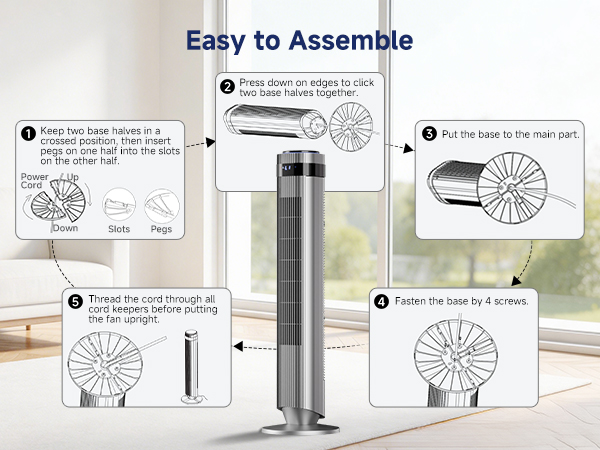 Easy to Assemble

1 Keep two base halves in a crossed position, then insert pegs on one half into the slots on the other half.

Power Cord
Up
Down
Slots
Pegs

2 Press down on edges to click two base halves together.

3 Put the base to the main part.

4 Fasten the base by 4 screws.

5 Thread the cord through all cord keepers before putting the fan upright.