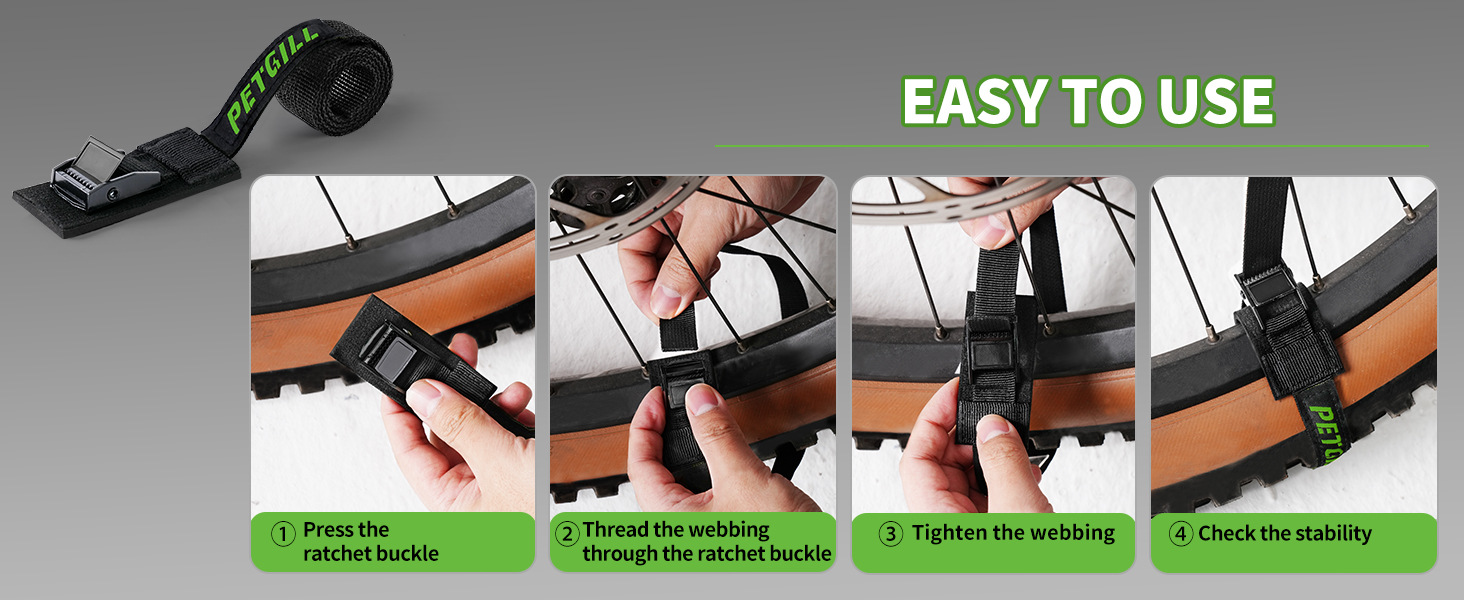 PETGILL

EASY TO USE

① Press the ratchet buckle

② Thread the webbing through the ratchet buckle

③ Tighten the webbing

④ Check the stability

PETGILL