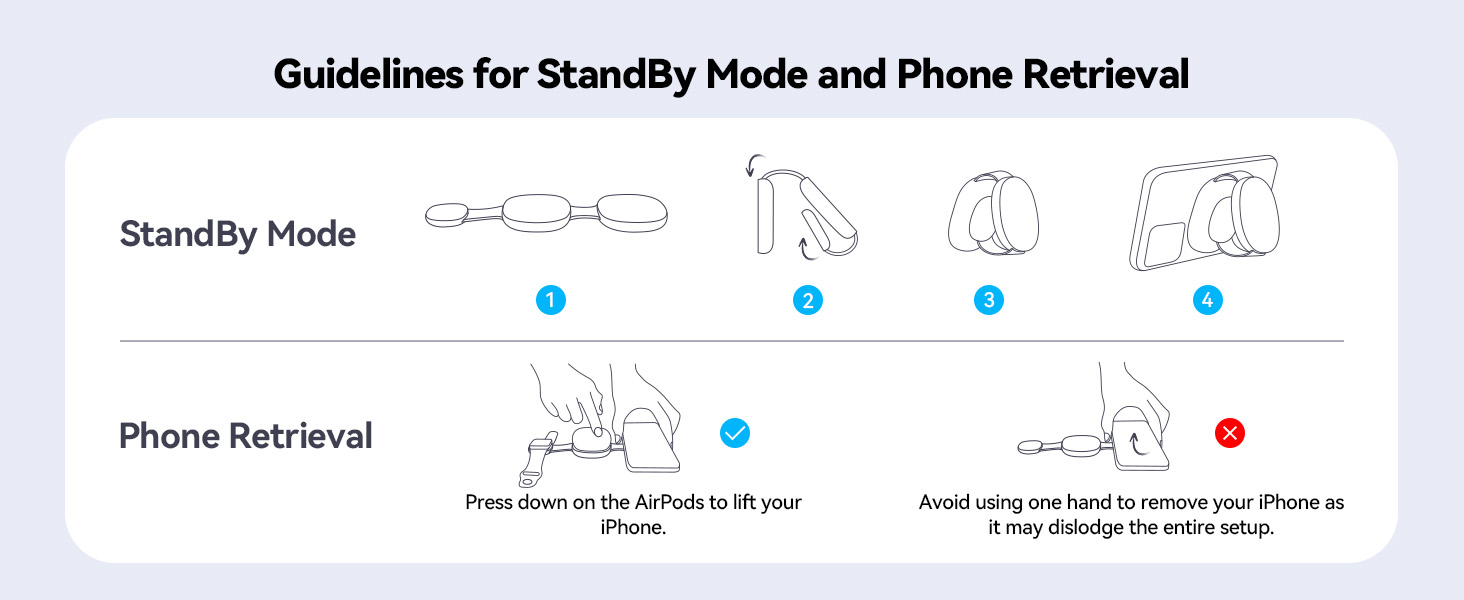 Guidelines for StandBy Mode and Phone Retrieval

StandBy Mode

1

2

3

4

Phone Retrieval

Press down on the AirPods to lift your iPhone.

Avoid using one hand to remove your iPhone as it may dislodge the entire setup.