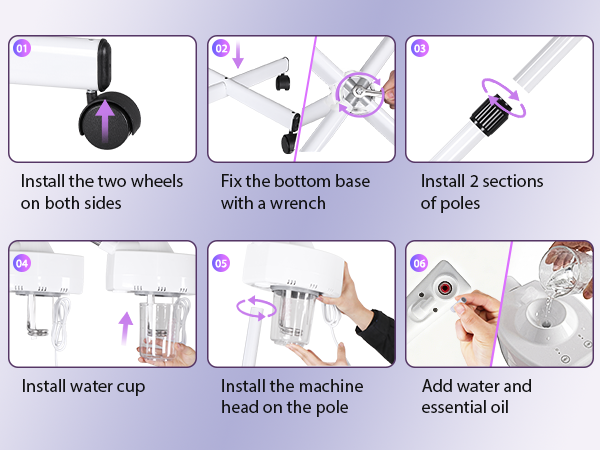 01
Install the two wheels on both sides

02
Fix the bottom base with a wrench

03
Install 2 sections of poles

04
Install water cup

05
Install the machine head on the pole

06
Add water and essential oil