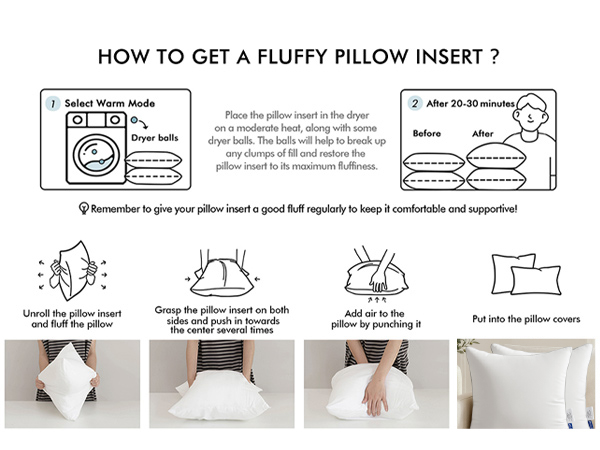 HOW TO GET A FLUFFY PILLOW INSERT ?

1 Select Warm Mode

Dryer balls

Place the pillow insert in the dryer on a moderate heat, along with some dryer balls. The balls will help to break up any clumps of fill and restore the pillow insert to its maximum fluffiness.

2 After 20-30 minutes

Before

After

Remember to give your pillow insert a good fluff regularly to keep it comfortable and supportive!

Unroll the pillow insert and fluff the pillow

Grasp the pillow insert on both sides and push in towards the center several times

Add air to the pillow by punching it

Put into the pillow covers