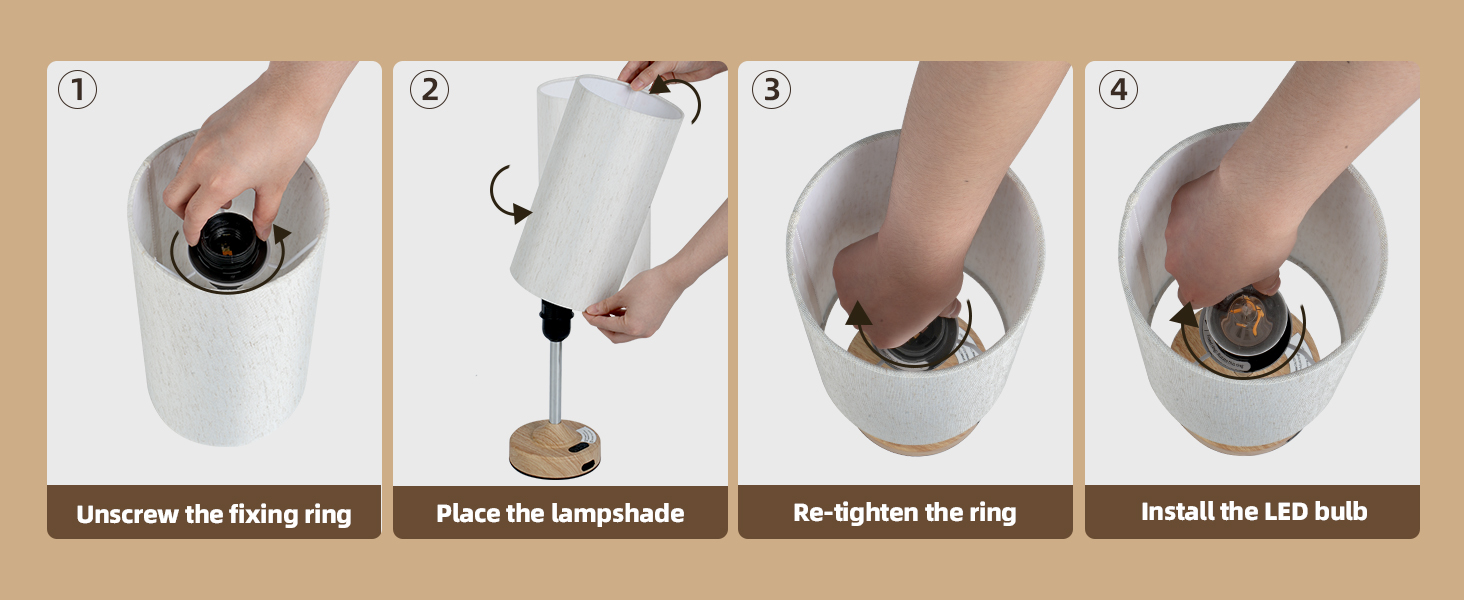 1
Unscrew the fixing ring

2
Place the lampshade

3
Re-tighten the ring

4
Install the LED bulb