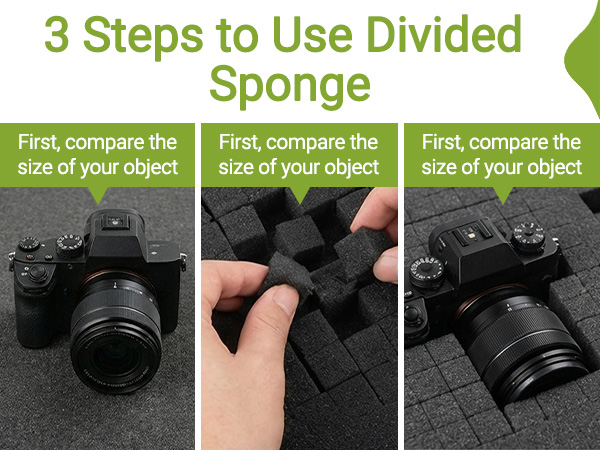 3 Steps to Use Divided Sponge

First, compare the size of your object

First, compare the size of your object

First, compare the size of your object