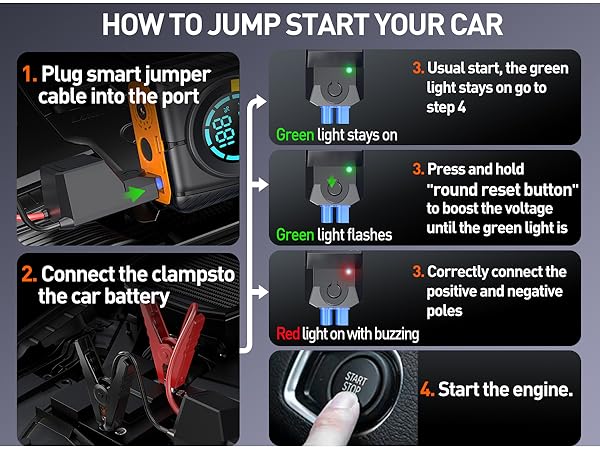 HOW TO JUMP START YOUR CAR

1. Plug smart jumper cable into the port

88

2. Connect the clampsto the car battery

Green light stays on

3. Usual start, the green light stays on go to step 4

Green light flashes

3. Press and hold "round reset button" to boost the voltage until the green light is

Red light on with buzzing

3. Correctly connect the positive and negative poles

START STOP

4. Start the engine.