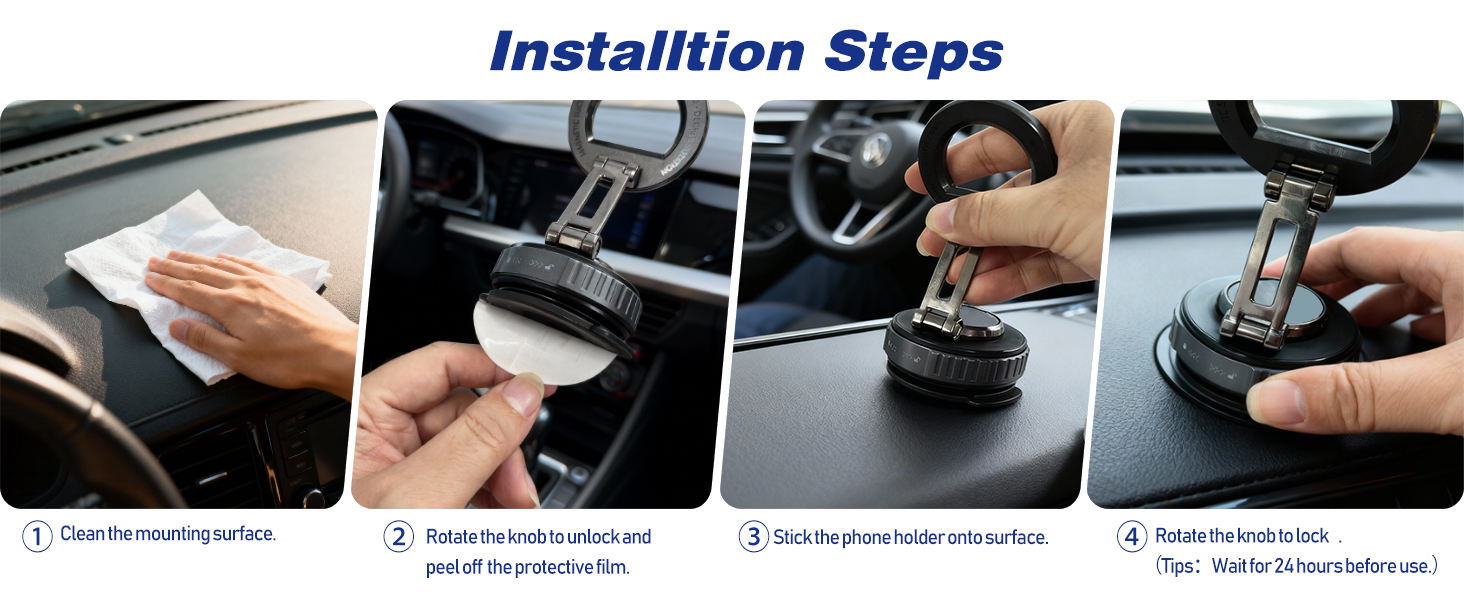 Installtion Steps

① Clean the mounting surface.

② Rotate the knob to unlock and peel off the protective film.

③ Stick the phone holder onto surface.

④ Rotate the knob to lock .
(Tips: Wait for 24 hours before use.)