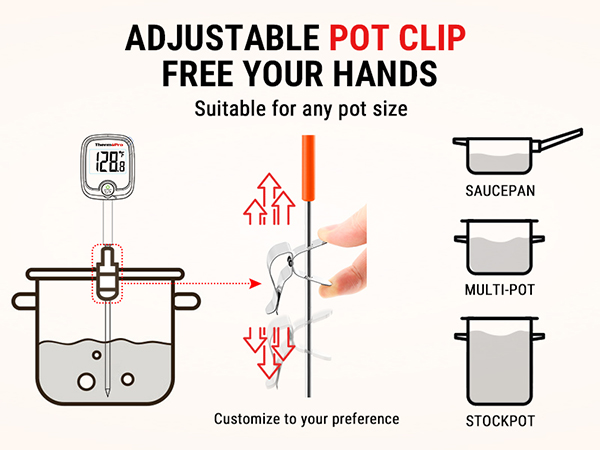 ADJUSTABLE POT CLIP
FREE YOUR HANDS

Suitable for any pot size

ThermoPro

128.8 °F

Customize to your preference

SAUCEPAN

MULTI-POT

STOCKPOT