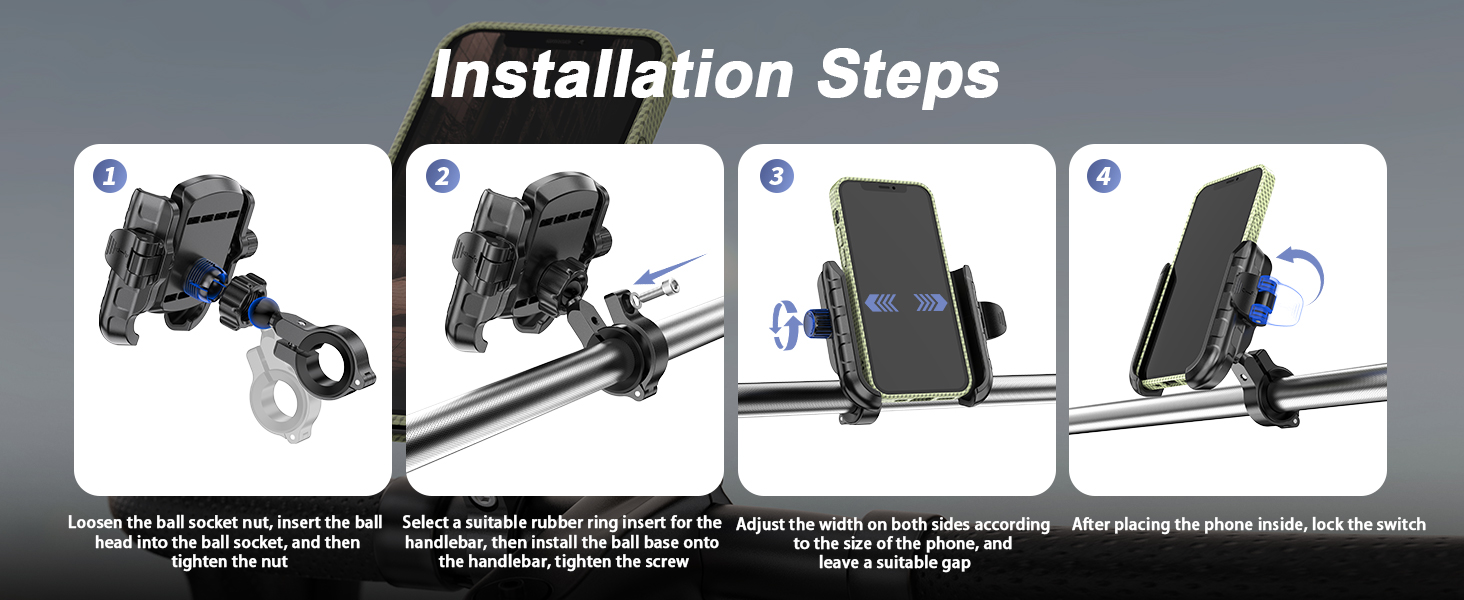 Installation Steps

1

Loosen the ball socket nut, insert the ball head into the ball socket, and then tighten the nut

2

Select a suitable rubber ring insert for the handlebar, then install the ball base onto the handlebar, tighten the screw

3

Adjust the width on both sides according to the size of the phone, and leave a suitable gap

4

After placing the phone inside, lock the switch