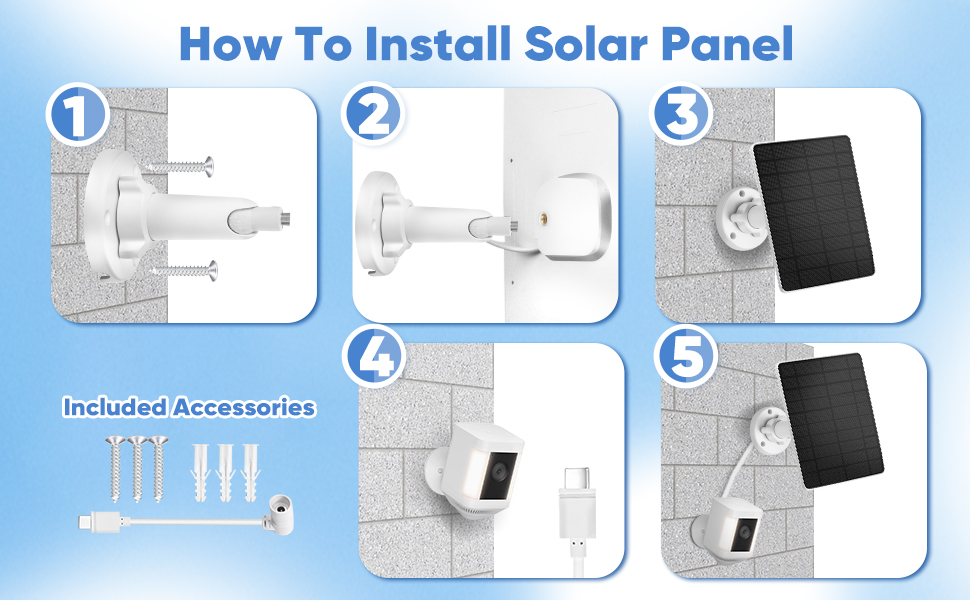 How To Install Solar Panel

1

2

3

4

5

Included Accessories