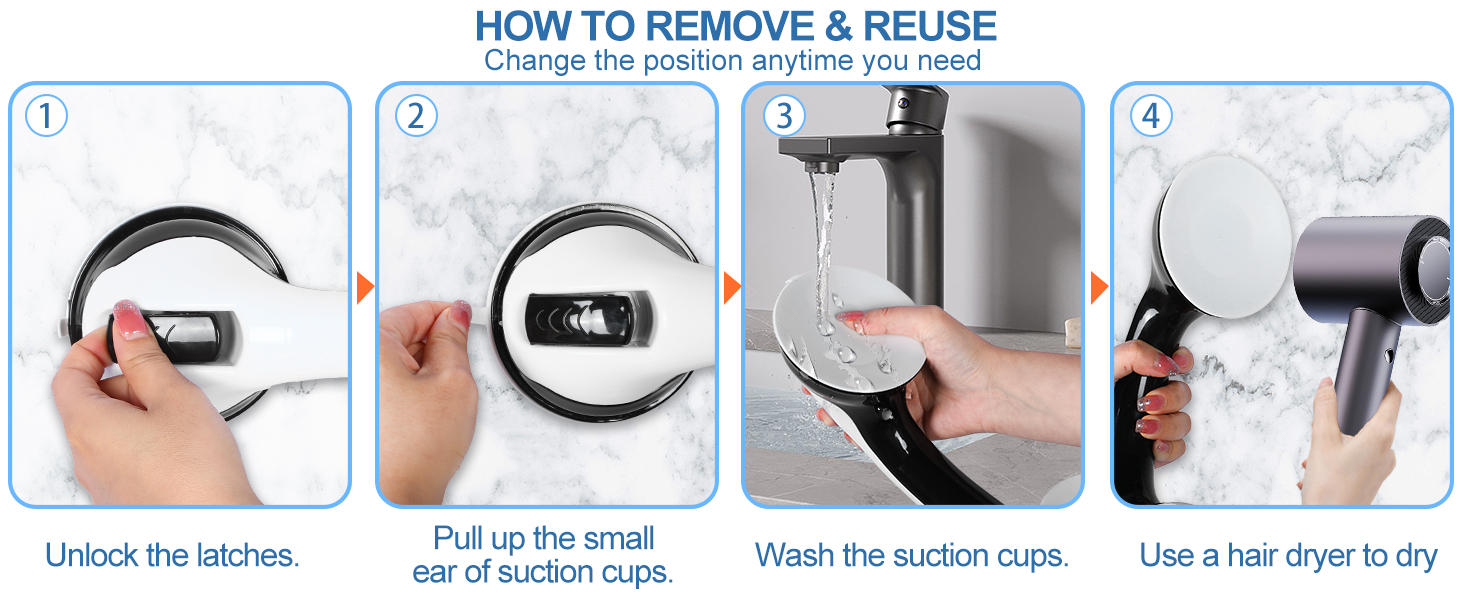 HOW TO REMOVE & REUSE
Change the position anytime you need

1

Unlock the latches.

2

Pull up the small ear of suction cups.

3

Wash the suction cups.

4

Use a hair dryer to dry