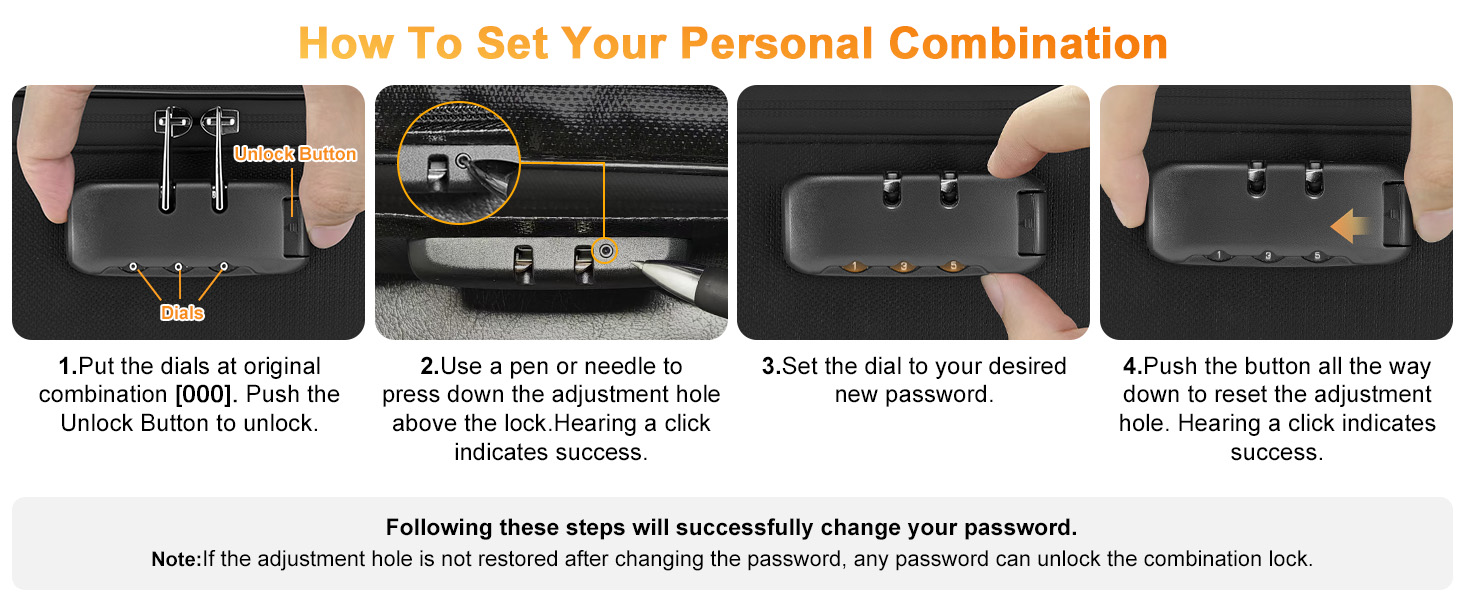 How To Set Your Personal Combination

Unlock Button

Dials

1

3

5

1

3

5

1.Put the dials at original combination [000]. Push the Unlock Button to unlock.

2.Use a pen or needle to press down the adjustment hole above the lock.Hearing a click indicates success.

3.Set the dial to your desired new password.

4.Push the button all the way down to reset the adjustment hole. Hearing a click indicates success.

Following these steps will successfully change your password.

Note:If the adjustment hole is not restored after changing the password, any password can unlock the combination lock.