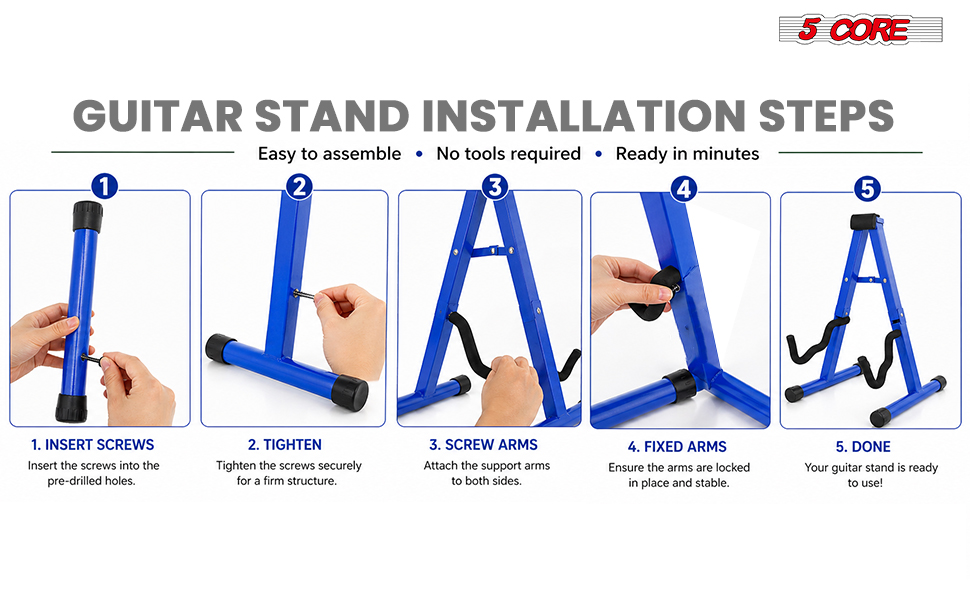 5 CORE

GUITAR STAND INSTALLATION STEPS

Easy to assemble • No tools required • Ready in minutes

1

2

3

4

5

1. INSERT SCREWS
Insert the screws into the pre-drilled holes.

2. TIGHTEN
Tighten the screws securely for a firm structure.

3. SCREW ARMS
Attach the support arms to both sides.

4. FIXED ARMS
Ensure the arms are locked in place and stable.

5. DONE
Your guitar stand is ready to use!