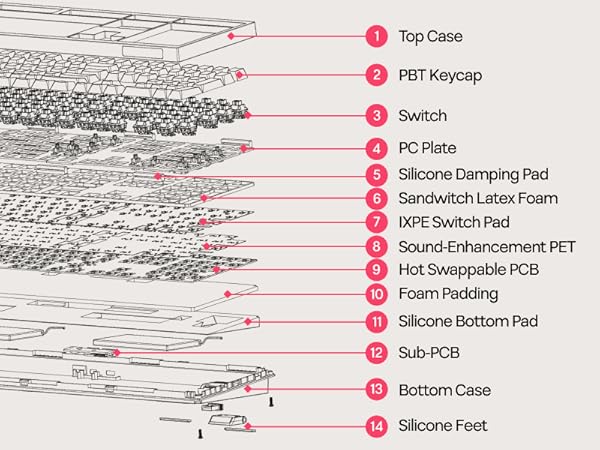 1 Top Case
2 PBT Keycap
3 Switch
4 PC Plate
5 Silicone Damping Pad
6 Sandwitch Latex Foam
7 IXPE Switch Pad
8 Sound-Enhancement PET
9 Hot Swappable PCB
10 Foam Padding
11 Silicone Bottom Pad
12 Sub-PCB
13 Bottom Case
14 Silicone Feet