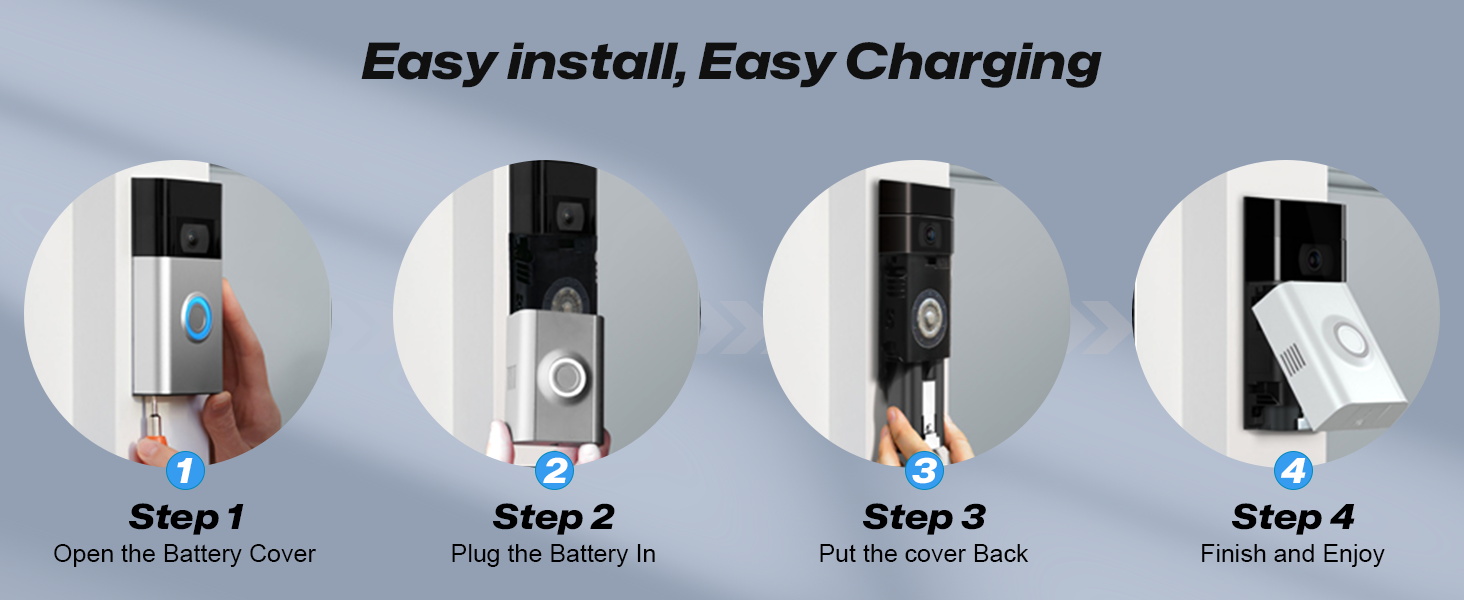 Easy install, Easy Charging

1
Step 1
Open the Battery Cover

2
Step 2
Plug the Battery In

3
Step 3
Put the cover Back

4
Step 4
Finish and Enjoy