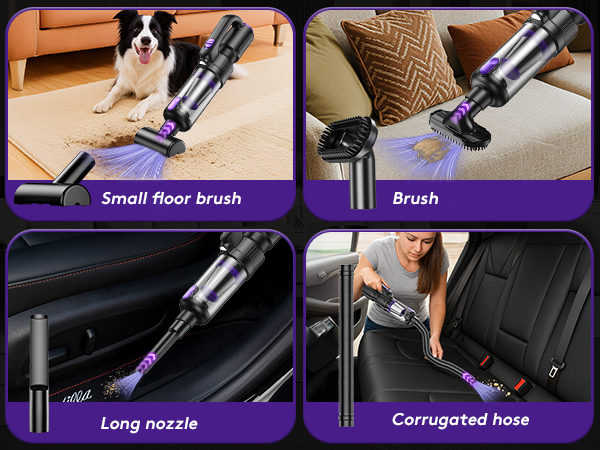 Small floor brush

Brush

Long nozzle

Corrugated hose