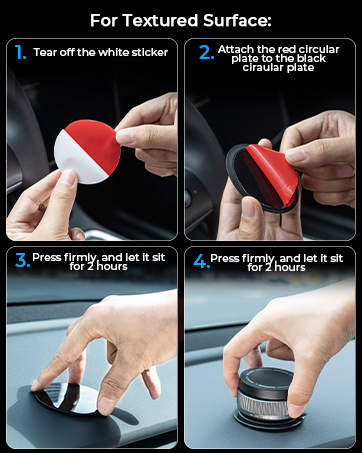 For Textured Surface:

1. Tear off the white sticker

2. Attach the red circular plate to the black ciraular plate

3. Press firmly, and let it sit for 2 hours

4. Press firmly, and let it sit for 2 hours