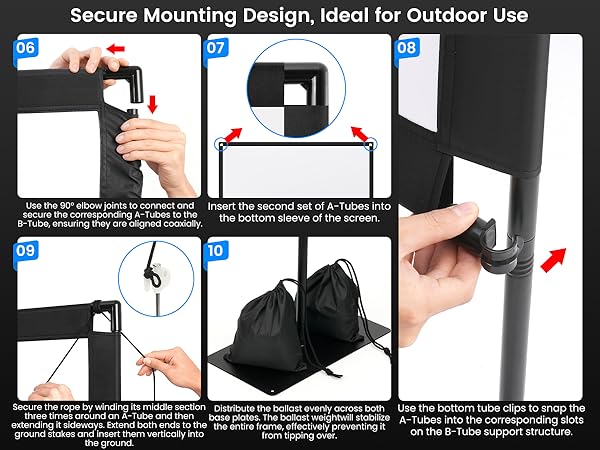 Secure Mounting Design, Ideal for Outdoor Use

06

Use the 90° elbow joints to connect and secure the corresponding A-Tubes to the B-Tube, ensuring they are aligned coaxially.

07

Insert the second set of A-Tubes into the bottom sleeve of the screen.

08

Use the bottom tube clips to snap the A-Tubes into the corresponding slots on the B-Tube support structure.

09

Secure the rope by winding its middle section three times around an A-Tube and then extending it sideways. Extend both ends to the ground stakes and insert them vertically into the ground.

10

Distribute the ballast evenly across both base plates. The ballast weightwill stabilize the entire frame, effectively preventing it from tipping over.