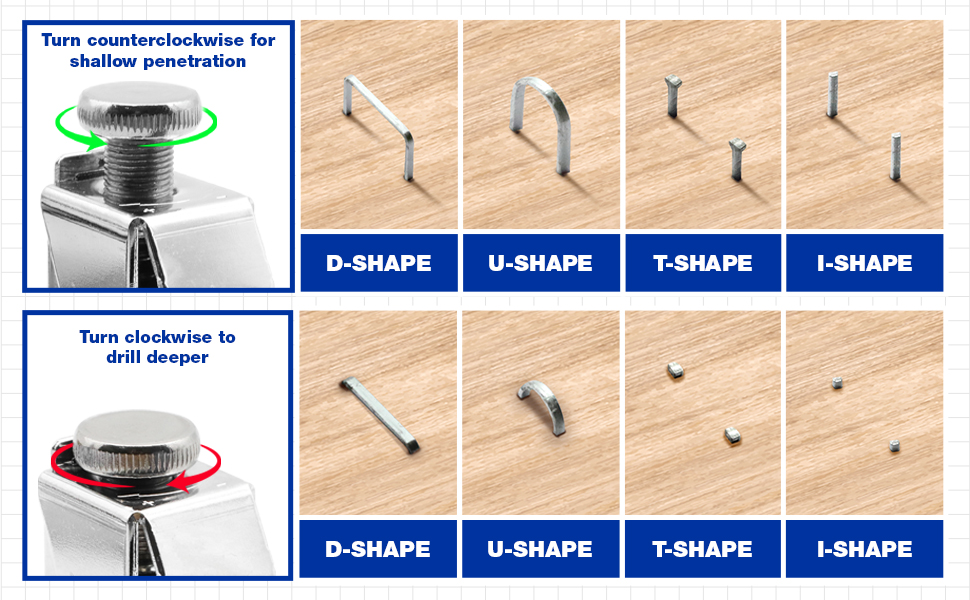 Turn counterclockwise for shallow penetration

D-SHAPE

U-SHAPE

T-SHAPE

I-SHAPE

Turn clockwise to drill deeper

D-SHAPE

U-SHAPE

T-SHAPE

I-SHAPE