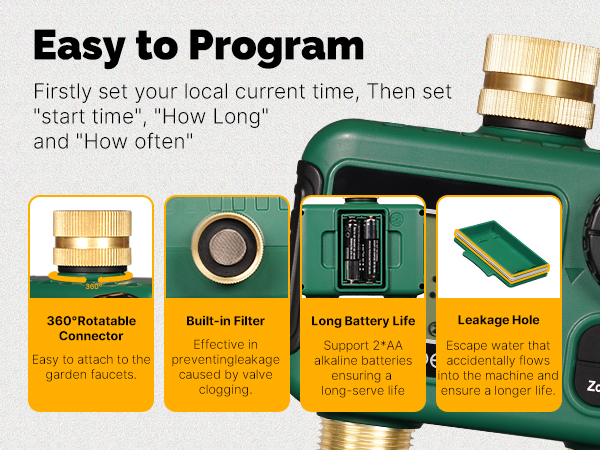 Easy to Program

Firstly set your local current time, Then set "start time", "How Long" and "How often"

360°

360°Rotatable Connector

Easy to attach to the garden faucets.

Built-in Filter

Effective in preventingleakage caused by valve clogging.

Long Battery Life

Support 2*AA alkaline batteries ensuring a long-serve life

Leakage Hole

Escape water that accidentally flows into the machine and ensure a longer life.

Zo