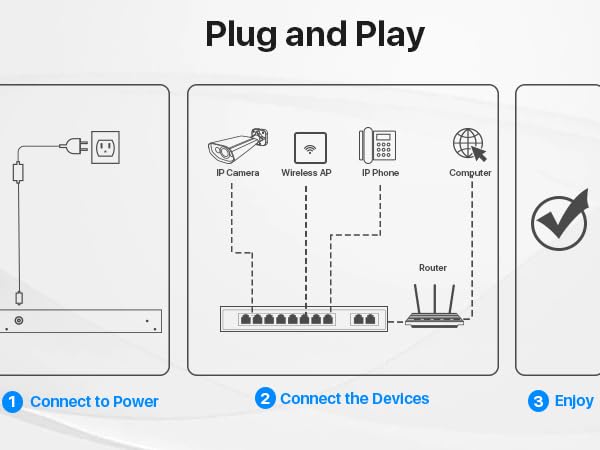 Plug and Play

IP Camera
Wireless AP
IP Phone
Computer
Router

1 Connect to Power

2 Connect the Devices

3 Enjoy