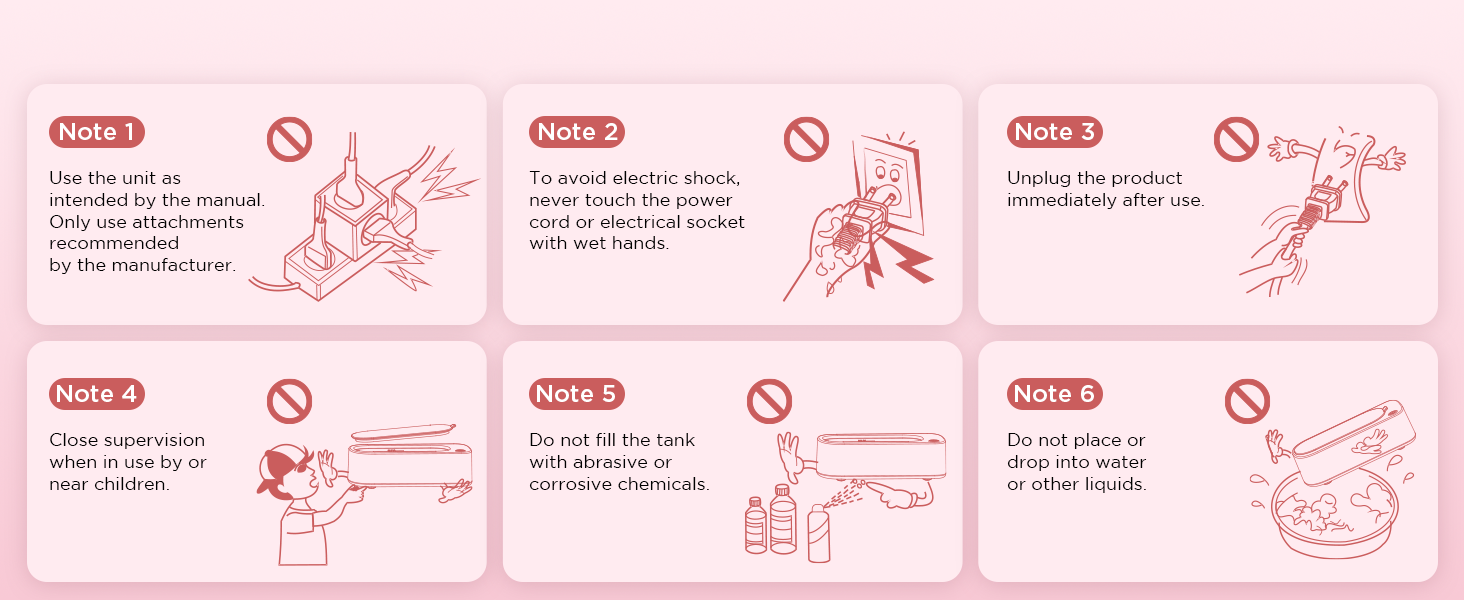 Note 1

Use the unit as intended by the manual. Only use attachments recommended by the manufacturer.

Note 2

To avoid electric shock, never touch the power cord or electrical socket with wet hands.

Note 3

Unplug the product immediately after use.

Note 4

Close supervision when in use by or near children.

Note 5

Do not fill the tank with abrasive or corrosive chemicals.

Note 6

Do not place or drop into water or other liquids.