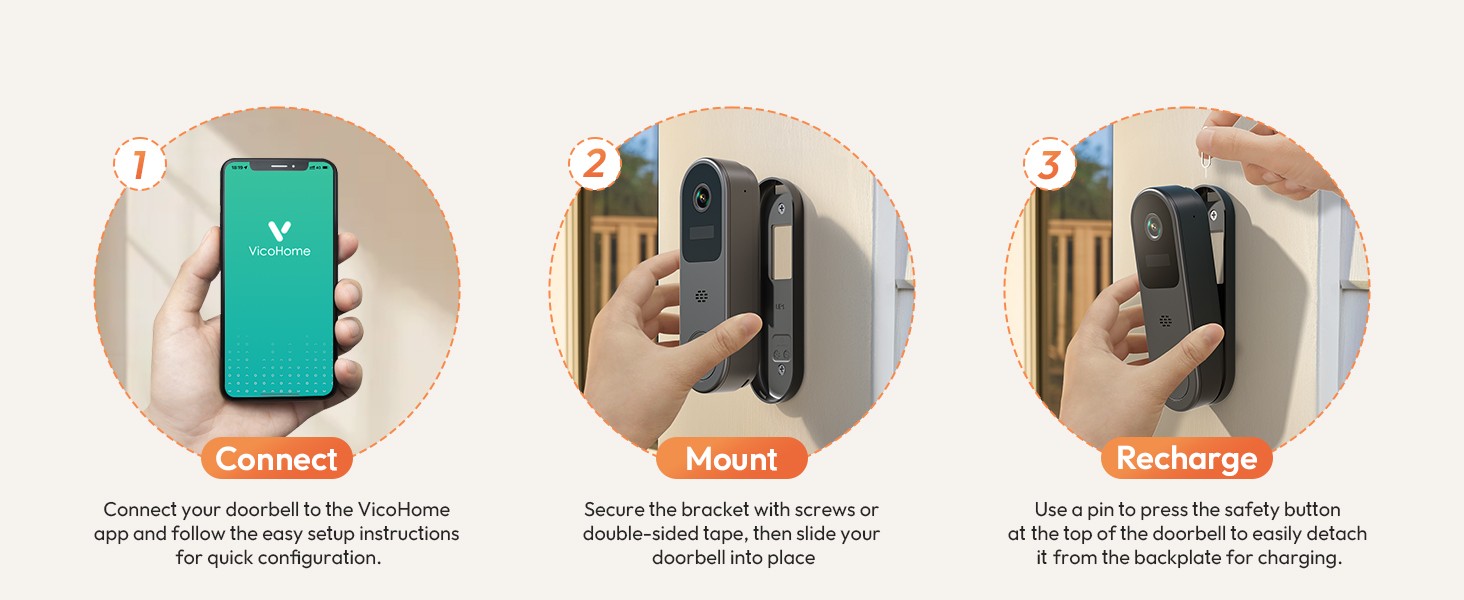 1

VicoHome

Connect

Connect your doorbell to the VicoHome app and follow the easy setup instructions for quick configuration.

2

Mount

Secure the bracket with screws or double-sided tape, then slide your doorbell into place

3

Recharge

Use a pin to press the safety button at the top of the doorbell to easily detach it from the backplate for charging.