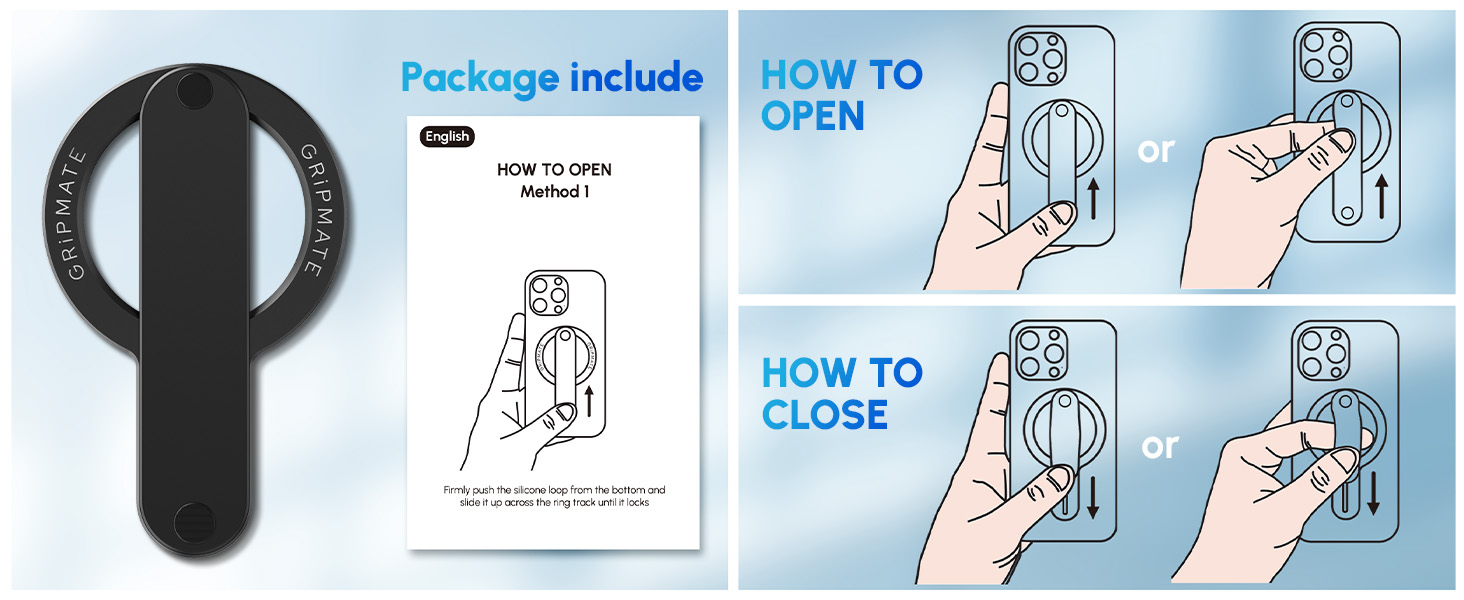 GRiPMATE GRiPMATE

Package include

English

HOW TO OPEN
Method 1

Firmly push the silicone loop from the bottom and slide it up across the ring track until it locks

HOW TO OPEN

or

HOW TO CLOSE

or