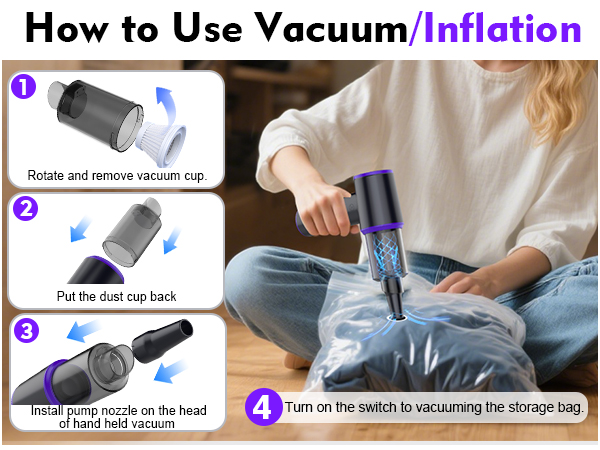 How to Use Vacuum/Inflation

1
Rotate and remove vacuum cup.

2
Put the dust cup back

3
Install pump nozzle on the head of hand held vacuum

4 Turn on the switch to vacuuming the storage bag.