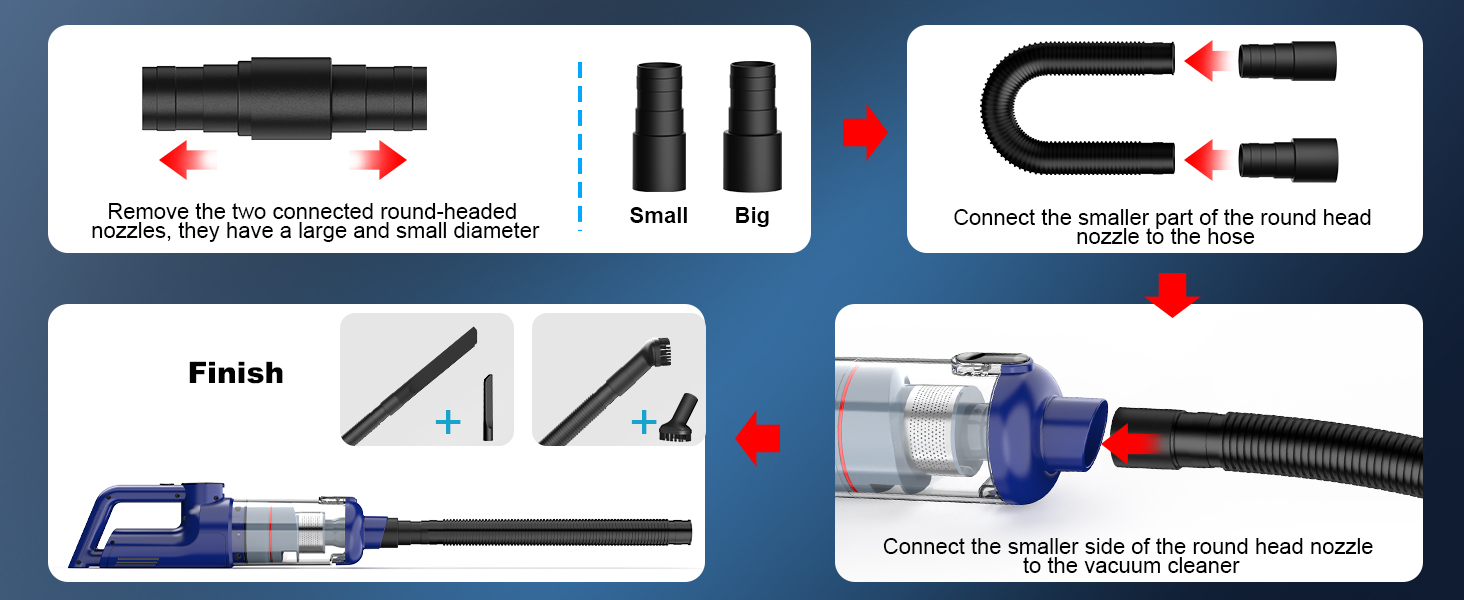 Remove the two connected round-headed nozzles, they have a large and small diameter

Small

Big

Connect the smaller part of the round head nozzle to the hose

Connect the smaller side of the round head nozzle to the vacuum cleaner

Finish

+

+