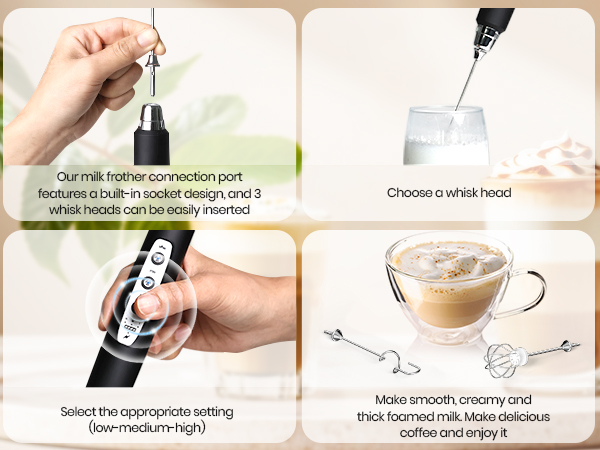 Our milk frother connection port features a built-in socket design, and 3 whisk heads can be easily inserted

Choose a whisk head

Select the appropriate setting (low-medium-high)

Make smooth, creamy and thick foamed milk. Make delicious coffee and enjoy it