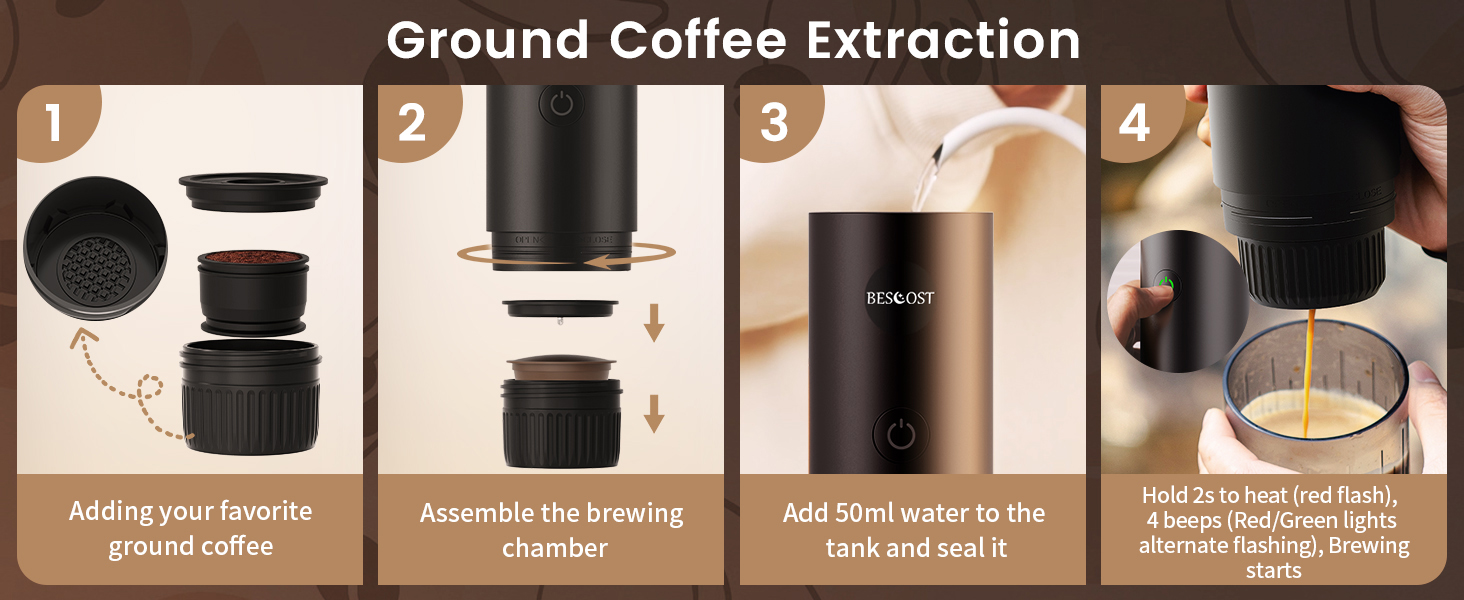 Ground Coffee Extraction

1

Adding your favorite ground coffee

2

OPEN CLOSE

Assemble the brewing chamber

3

BESCOST

Add 50ml water to the tank and seal it

4

Hold 2s to heat (red flash), 4 beeps (Red/Green lights alternate flashing), Brewing starts