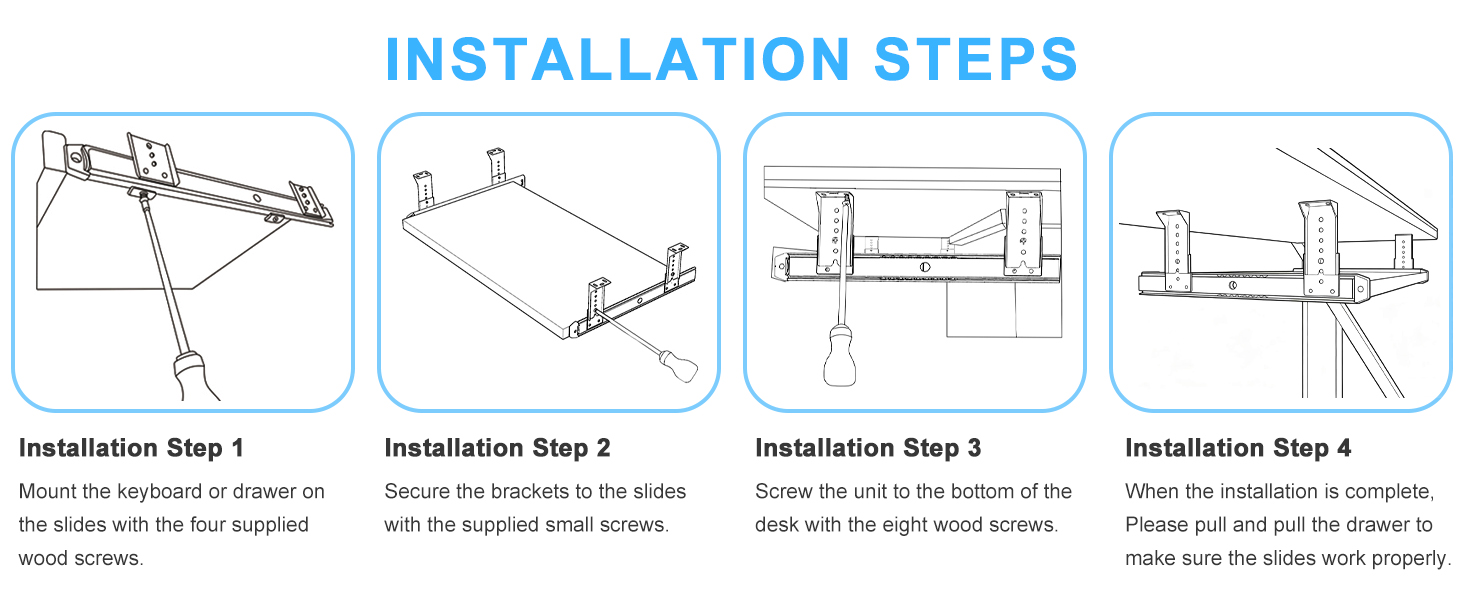 INSTALLATION STEPS

Installation Step 1

Mount the keyboard or drawer on the slides with the four supplied wood screws.

Installation Step 2

Secure the brackets to the slides with the supplied small screws.

Installation Step 3

Screw the unit to the bottom of the desk with the eight wood screws.

Installation Step 4

When the installation is complete, Please pull and pull the drawer to make sure the slides work properly.