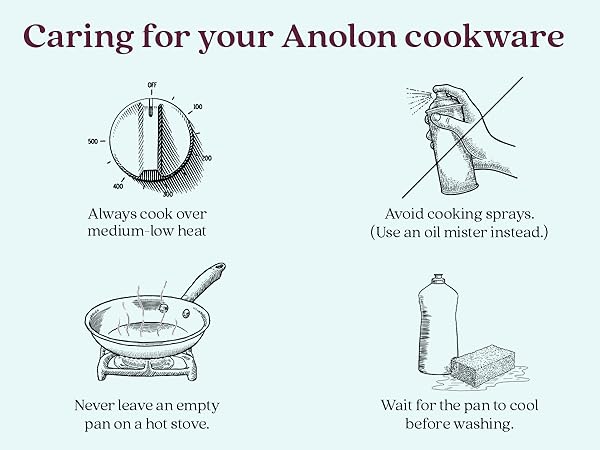 Caring for your Anolon cookware

OFF
100
200
300
400
500

Always cook over medium-low heat

Avoid cooking sprays. (Use an oil mister instead.)

Never leave an empty pan on a hot stove.

Wait for the pan to cool before washing.