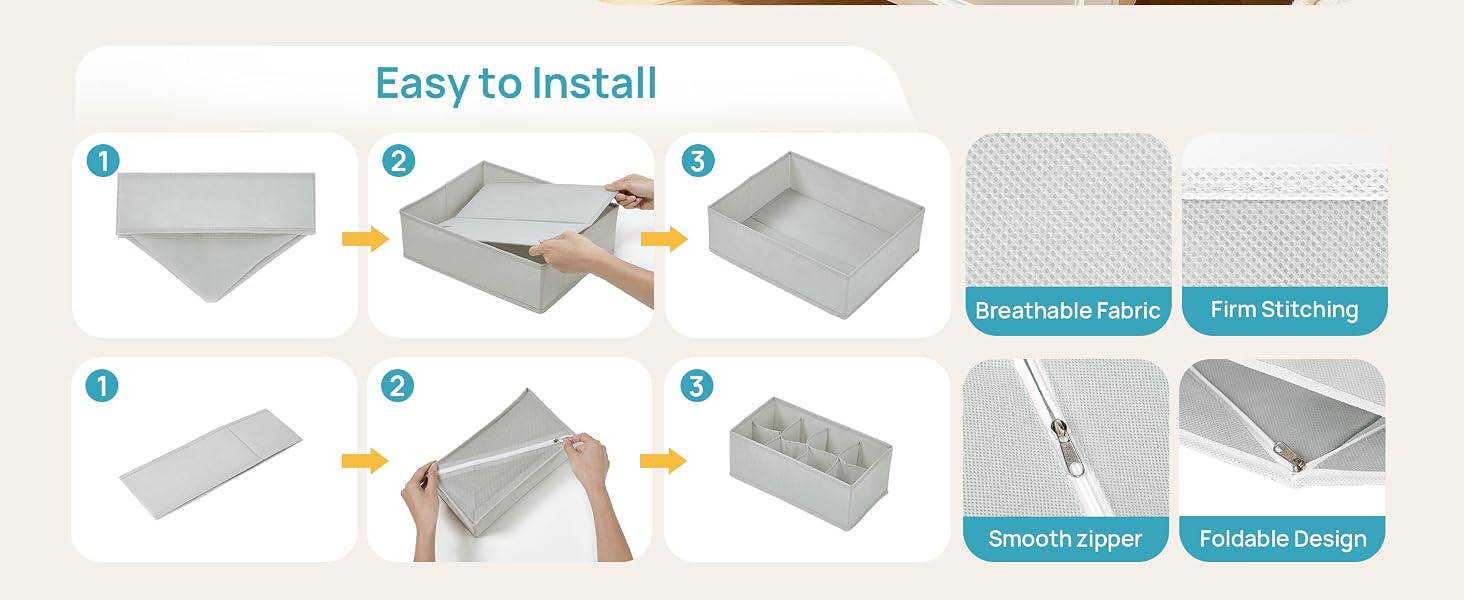 Easy to Install

1

2

3

Breathable Fabric

Firm Stitching

1

2

3

Smooth zipper

Foldable Design