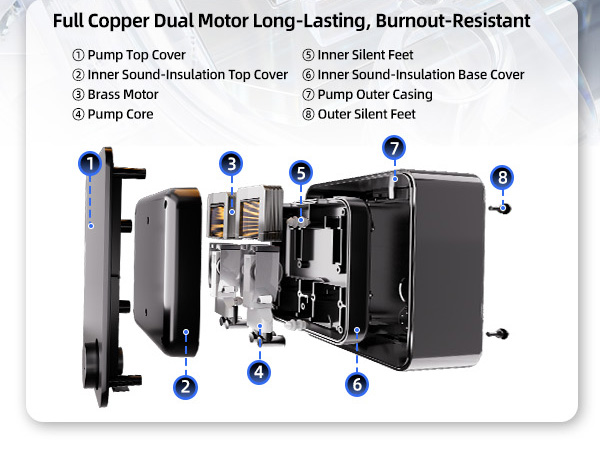 Full Copper Dual Motor Long-Lasting, Burnout-Resistant

① Pump Top Cover
② Inner Sound-Insulation Top Cover
③ Brass Motor
④ Pump Core
⑤ Inner Silent Feet
⑥ Inner Sound-Insulation Base Cover
⑦ Pump Outer Casing
⑧ Outer Silent Feet

1
3
5
7
8
2
4
6