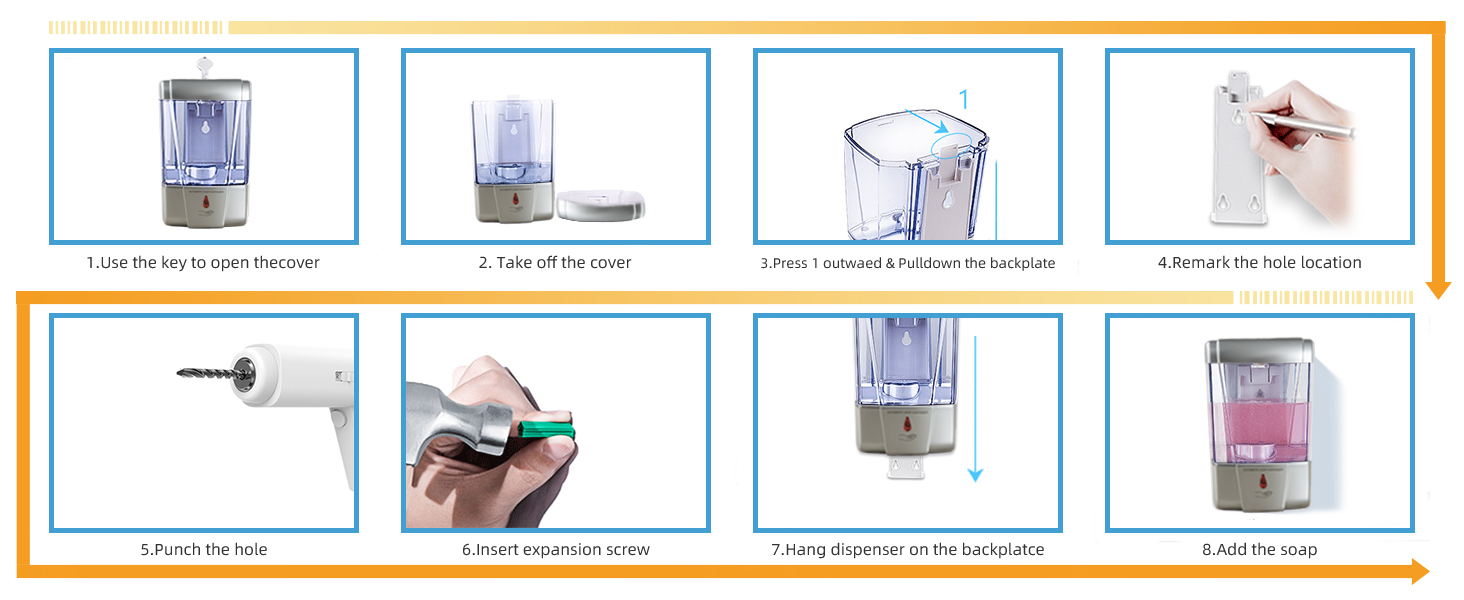 1

1.Use the key to open thecover

2. Take off the cover

3.Press 1 outwaed & Pulldown the backplate

4.Remark the hole location

5.Punch the hole

6.Insert expansion screw

7.Hang dispenser on the backplatce

8.Add the soap